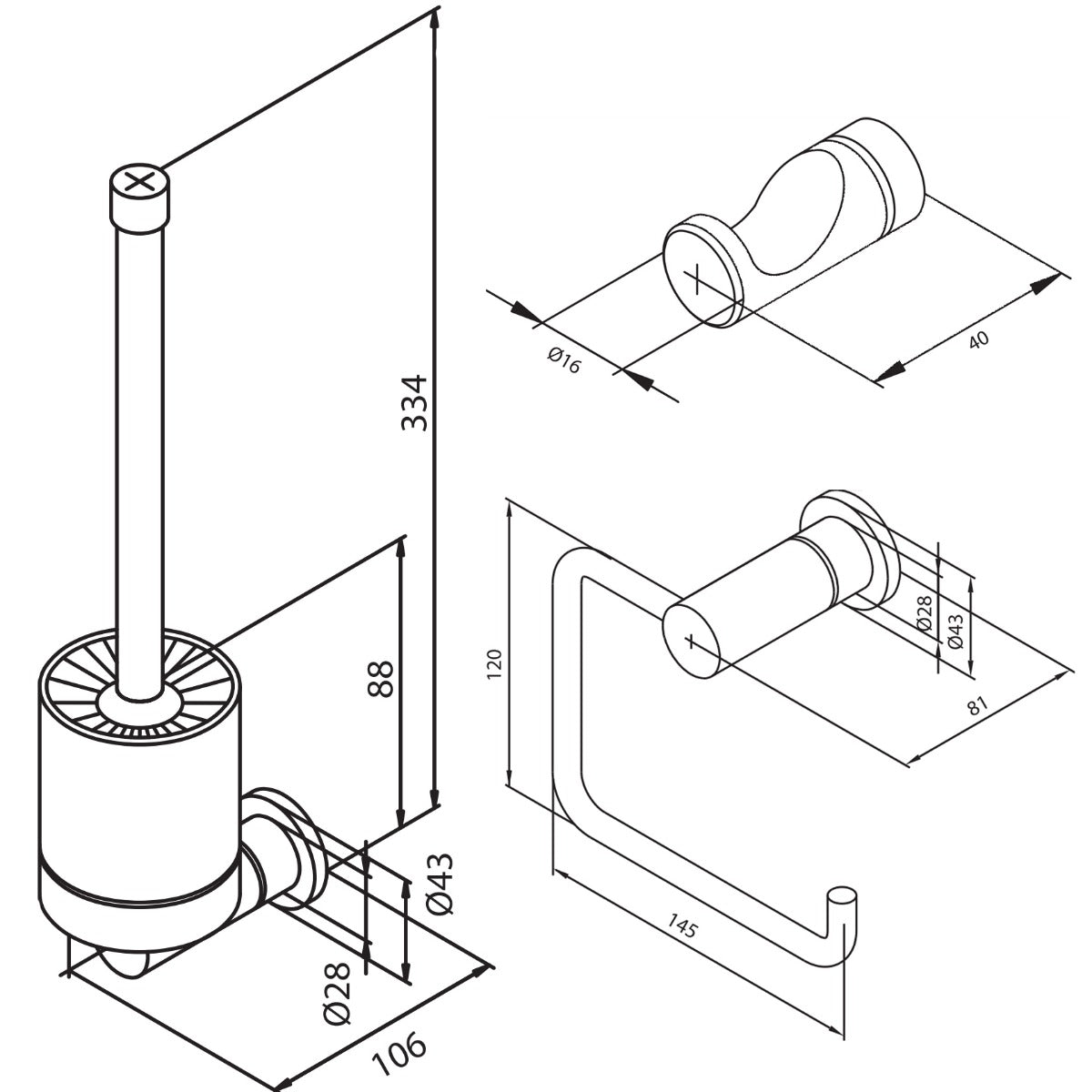 334

88

Ø43

Ø28

106

Ø16

40

120

Ø28

Ø43

81

145